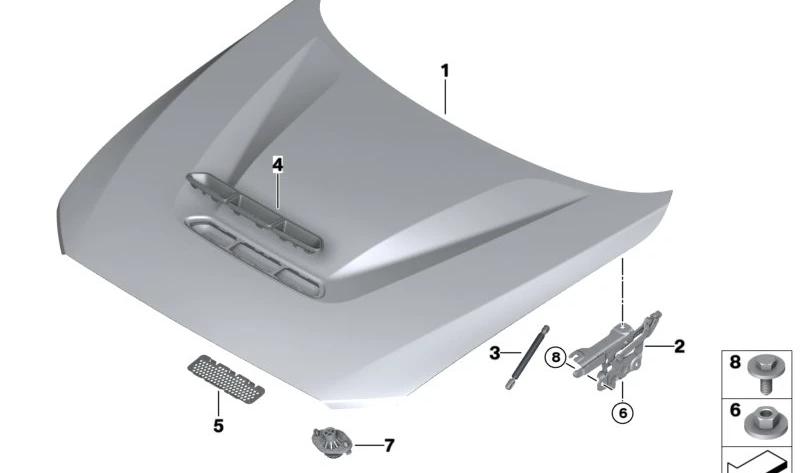 1
4
3
8
2
6
5
7
8
6