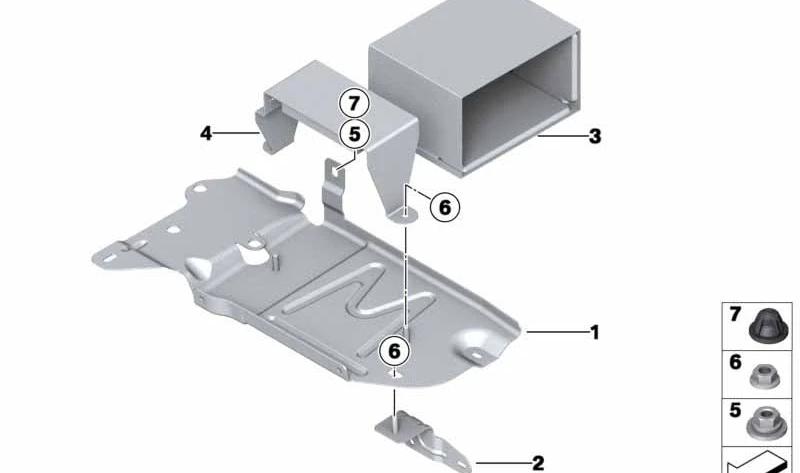 7
5
4
3
6
1
6
2
7
6
5