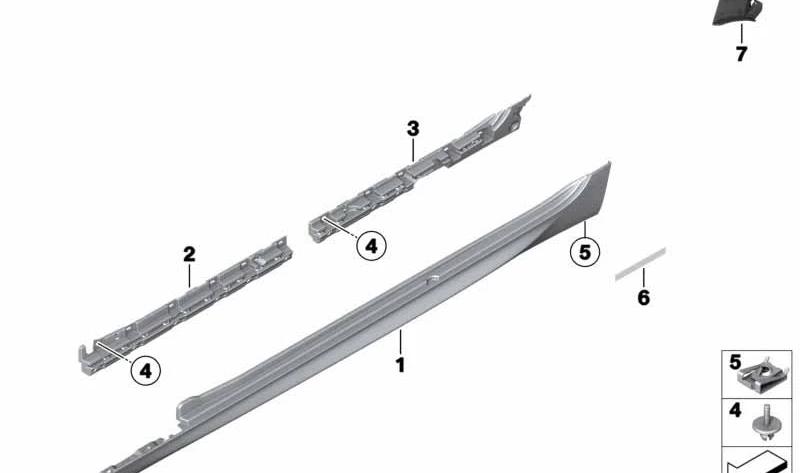 7
3
4
5
2
6
4
1
5
4