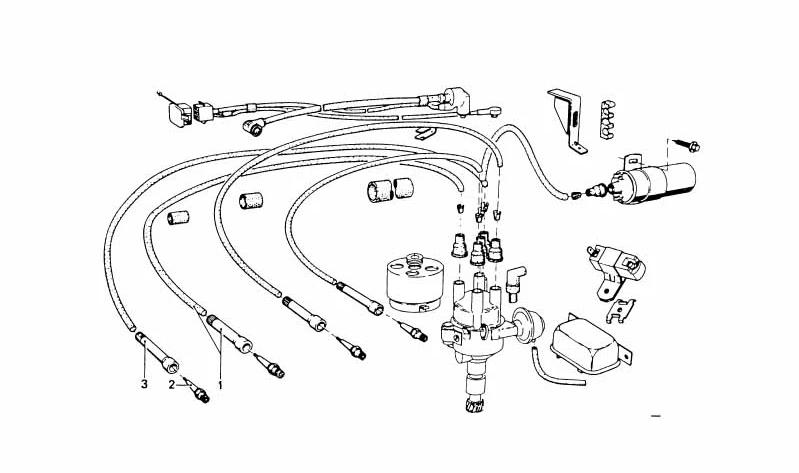 3
2
1