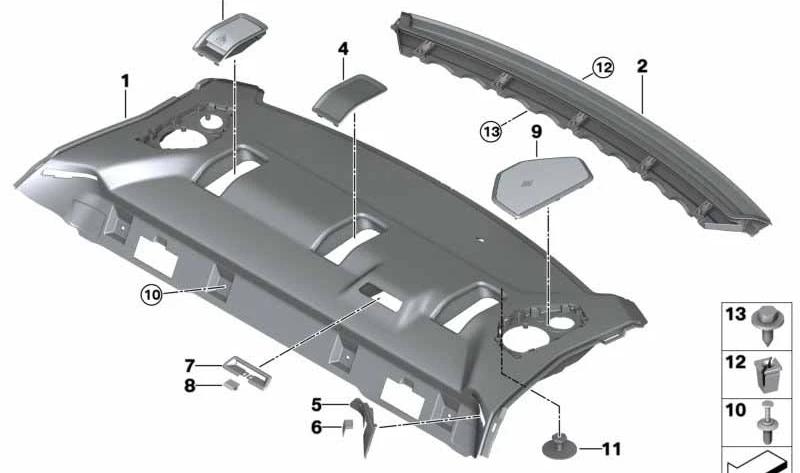 1
4
12
2
13
9
10
7
8
5
6
11
13
12
10