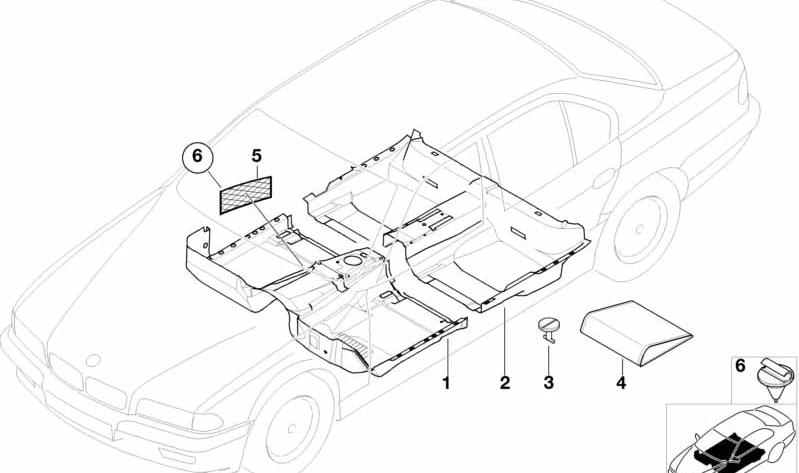 6
5
1
2
3
4
6