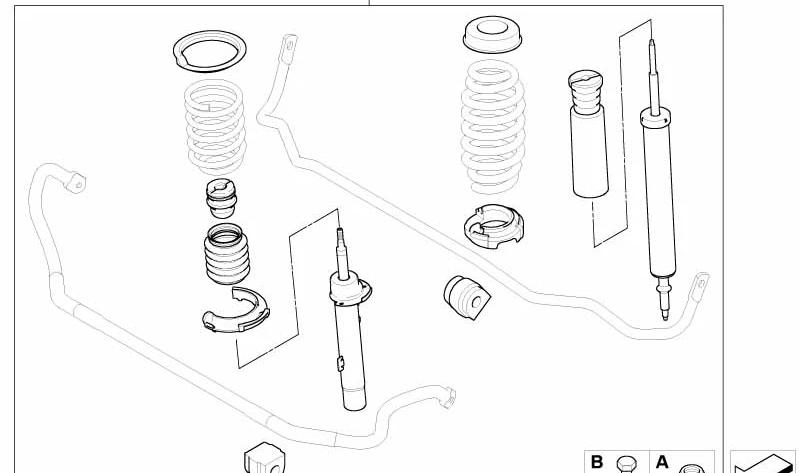 B A