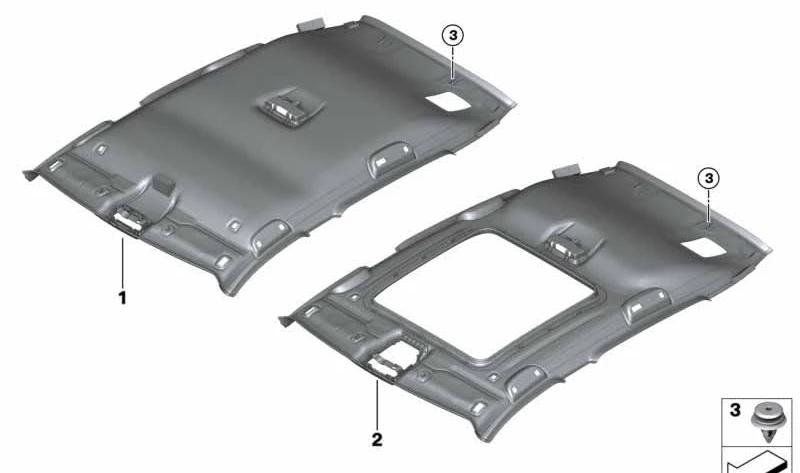 3
3
1
2
3