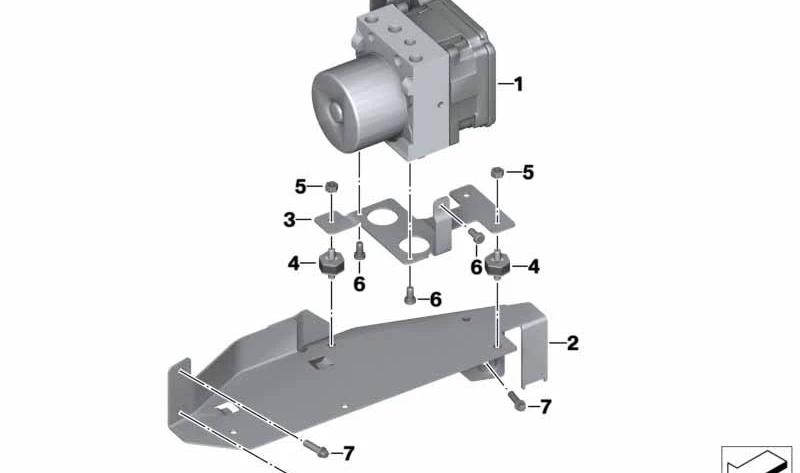 1
5
5
3
4
6
6
4
6
2
7
7