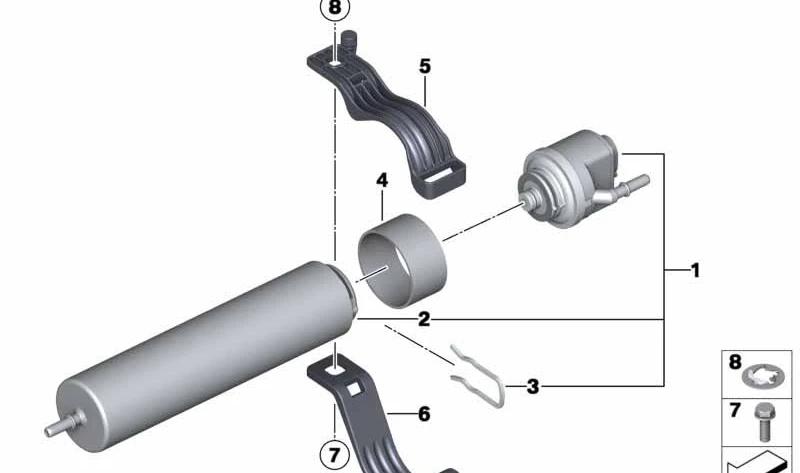 8
5
4
1
2
3
6
7
8
7