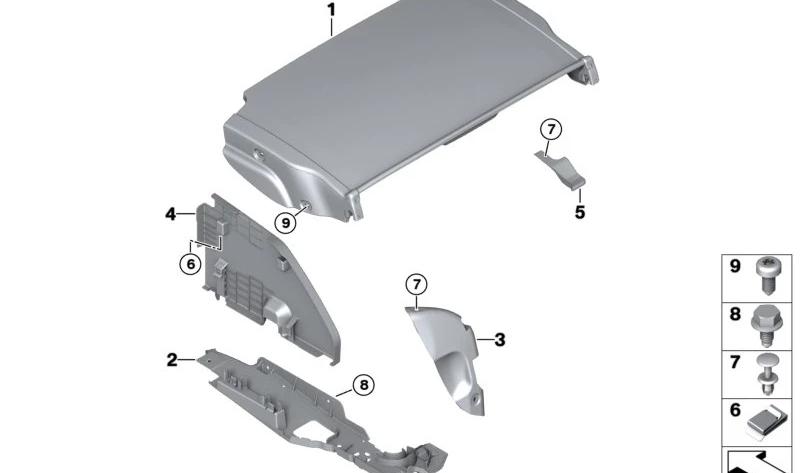 1
7
5
4
9
6
7
3
2
8
9
8
7
6