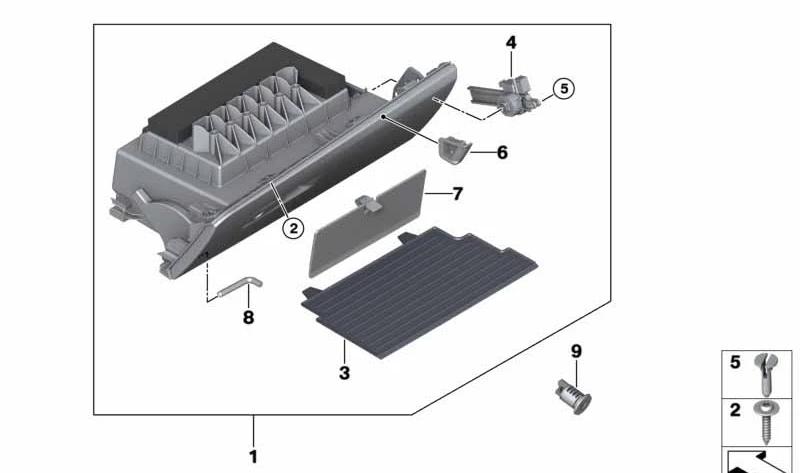 4
5
6
7
2
8
3
9
1
5
2