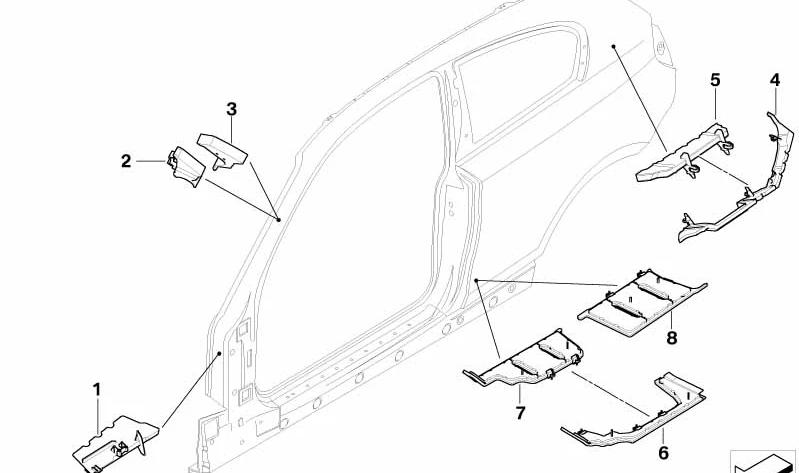 3
2
5
4
8
1
7
6