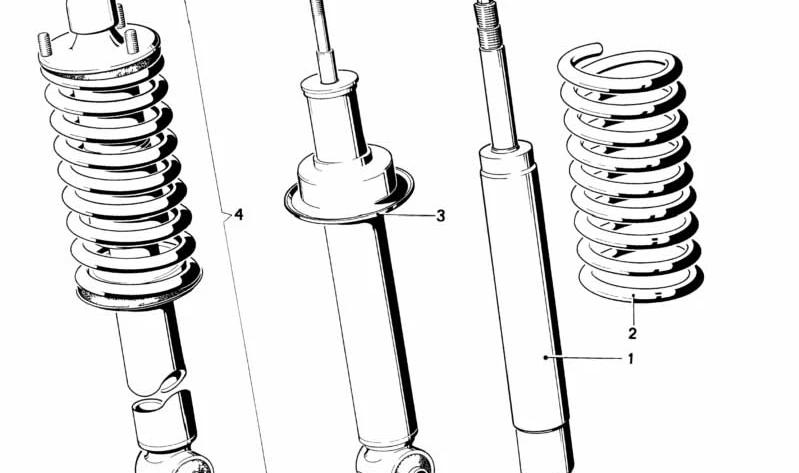 4
3
2
1