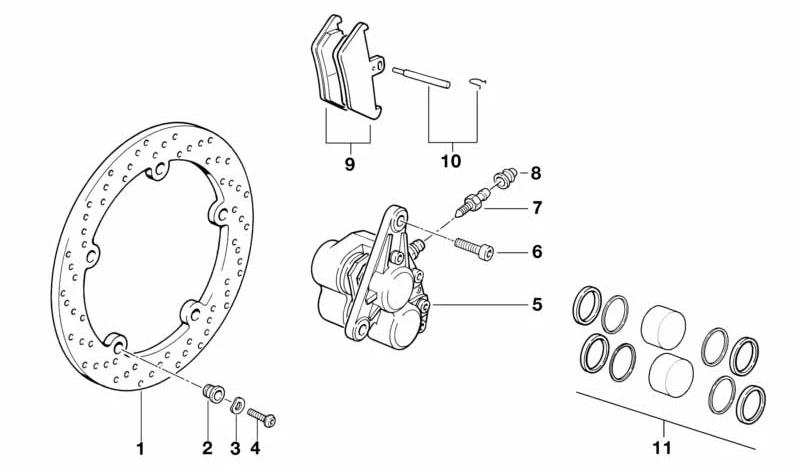 9
10
8
7
6
5
1
2
3
4
11