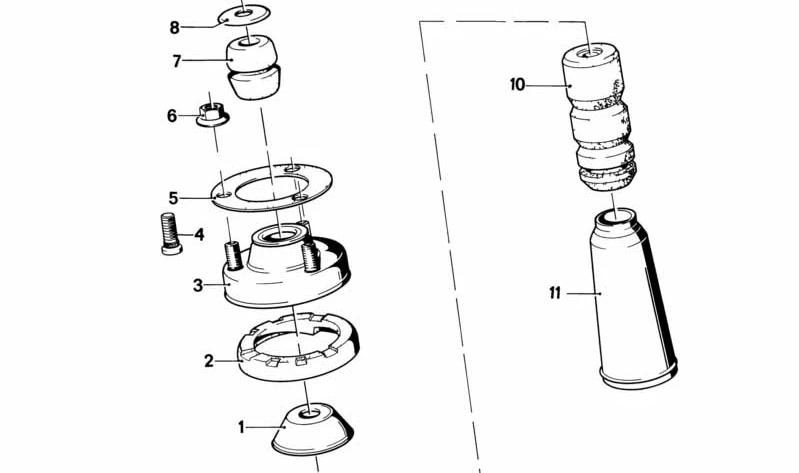 8
7
6
5
4
3
2
1
10
11