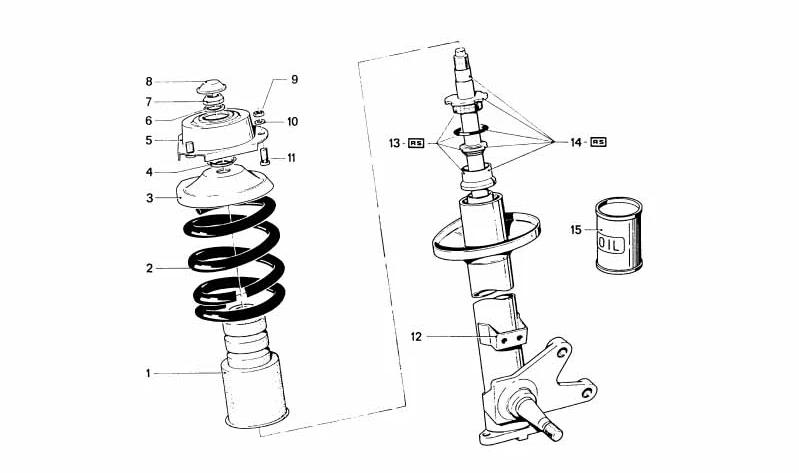 8
7
6
5
4
3
2
1
9
10
11
13 - RS
14 - RS
15
OIL
12