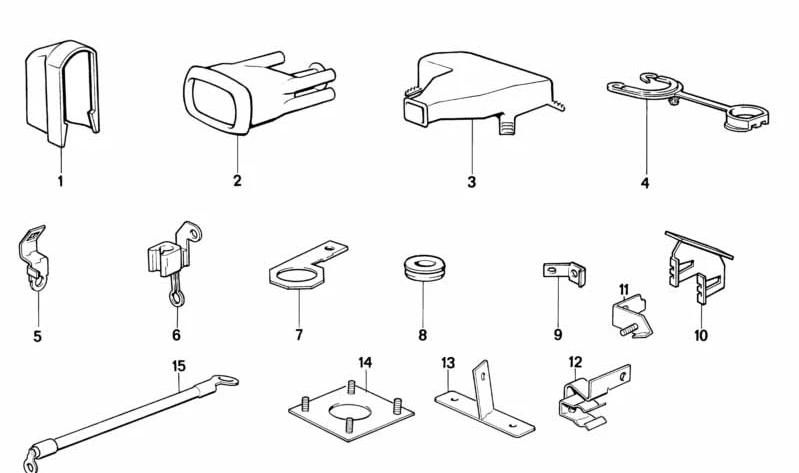 1
2
3
4
5
6
7
8
9
11
10
15
14
13
12