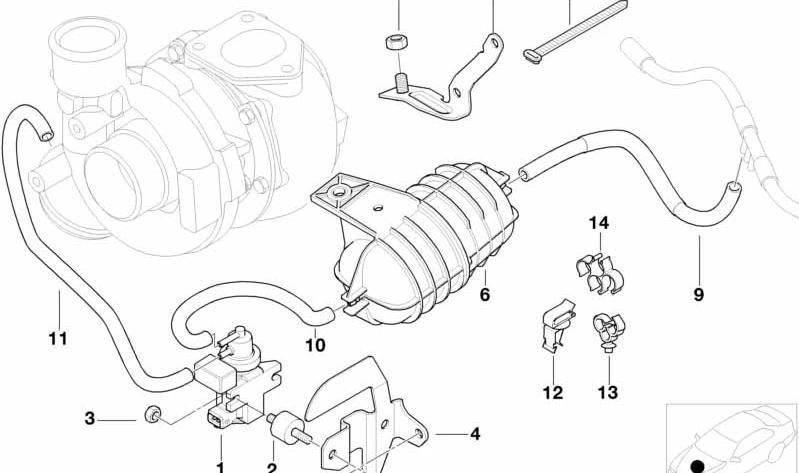 14
9
6
11
10
12
13
3
4
1
2