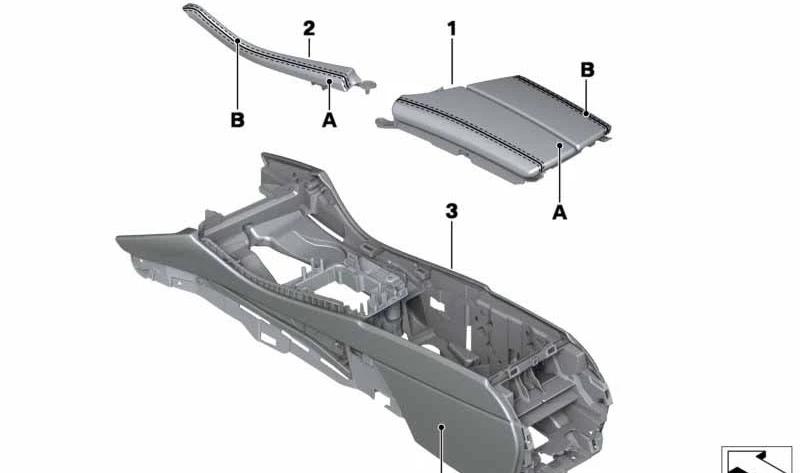 2
1
B
B
A
3
A