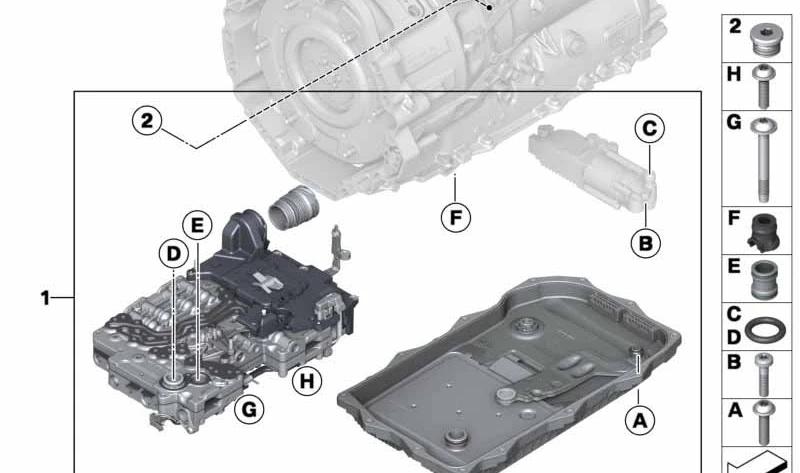 2
C
F
B
E
D
1
H
G
A

2
H
G
F
E
C
D
B
A