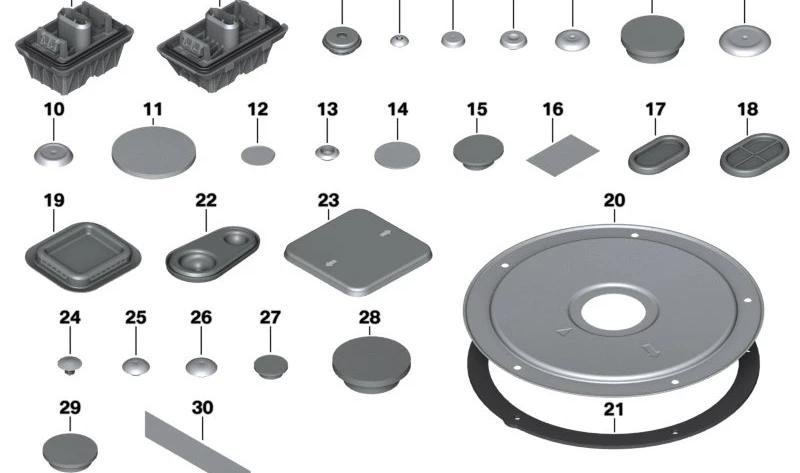 10
11
12
13
14
15
16
17
18
19
22
23
20
24
25
26
27
28
29
30
21