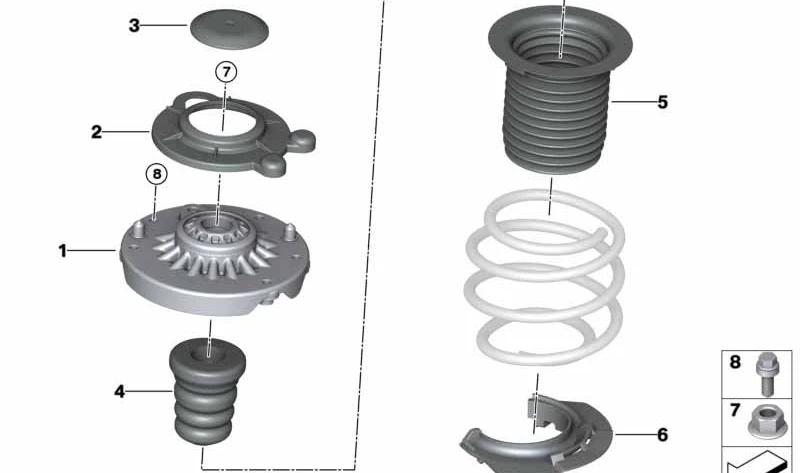 3
7
2
8
1
4
5
6
8
7