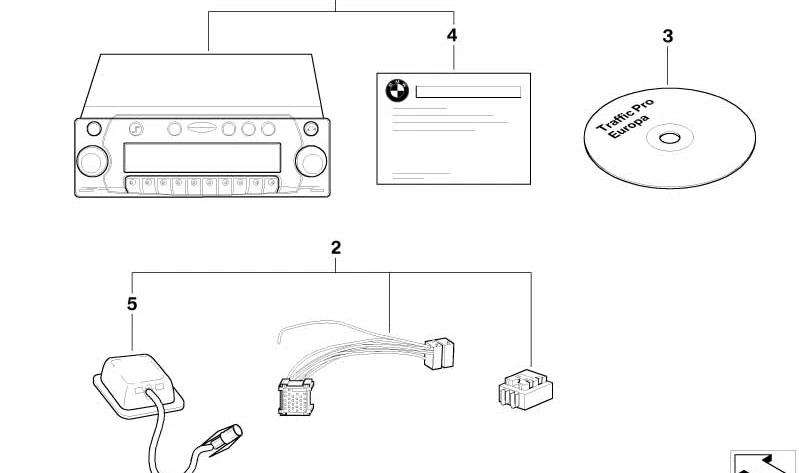 4
3
Traffic Pro
Europa
2
5