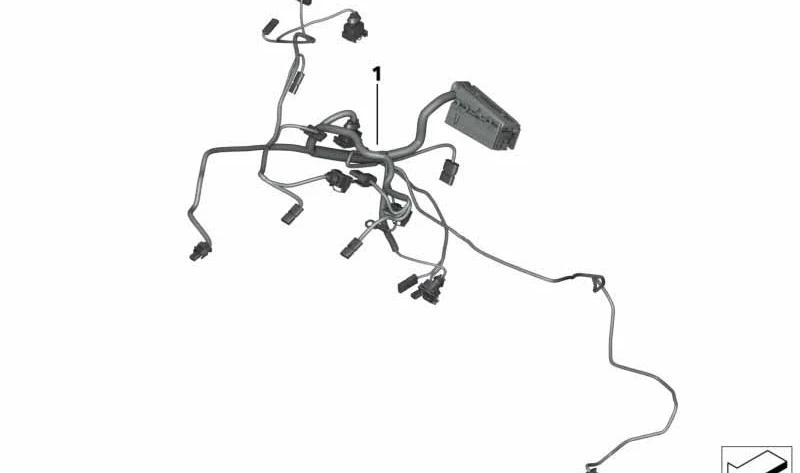 1