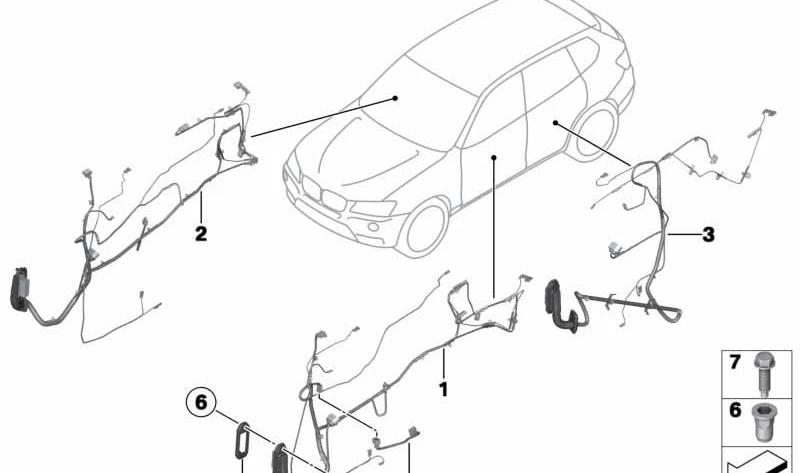 2
3
1
6
7
6