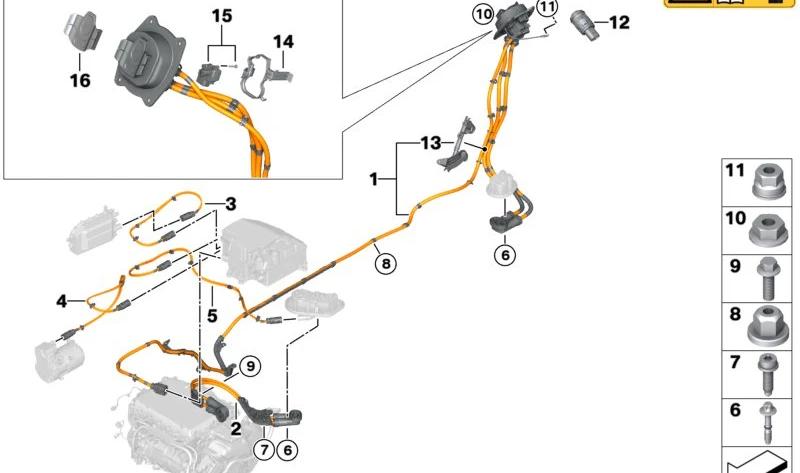 15
14
16
10
11
12
13
1
3
8
6
4
5
9
2
7
6
11
10
9
8
7
6