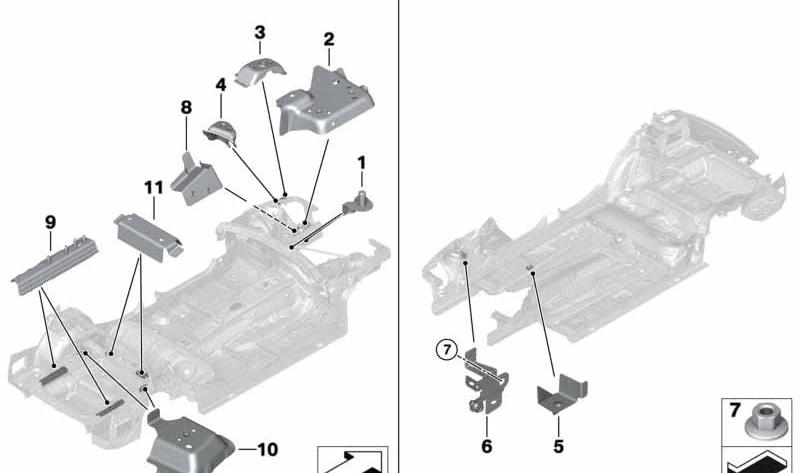 3
2
4
8
1
11
9
10
7
6
5
7