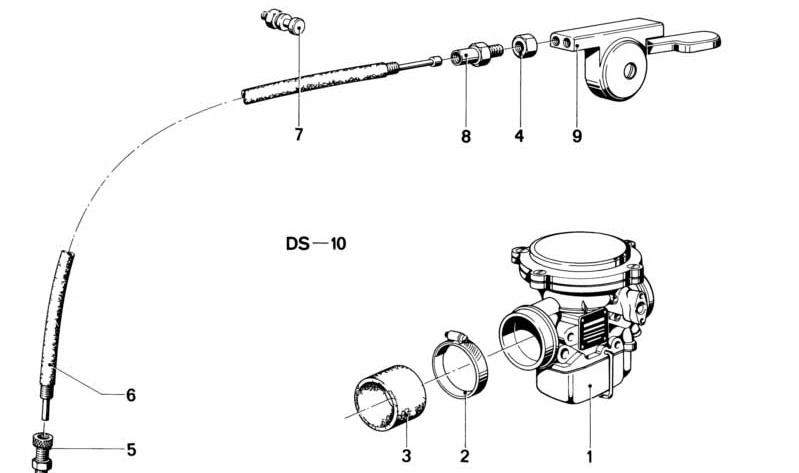 7
8
4
9
DS — 10
6
5
3
2
1