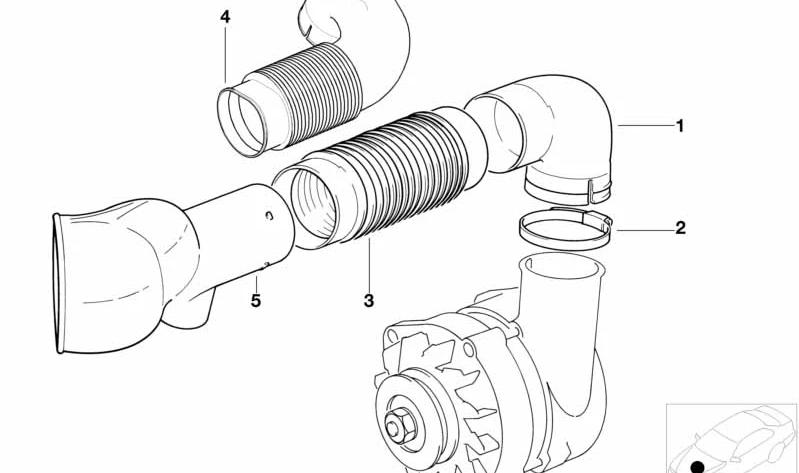 4
1
2
5
3