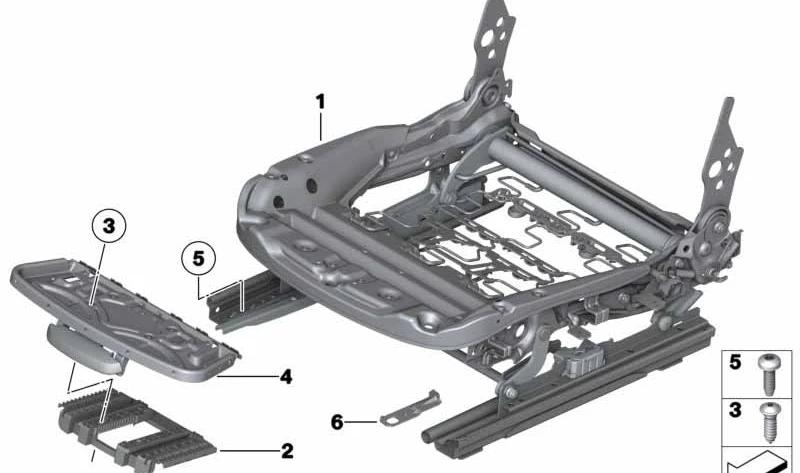 1
3
5
4
6
2
5
3