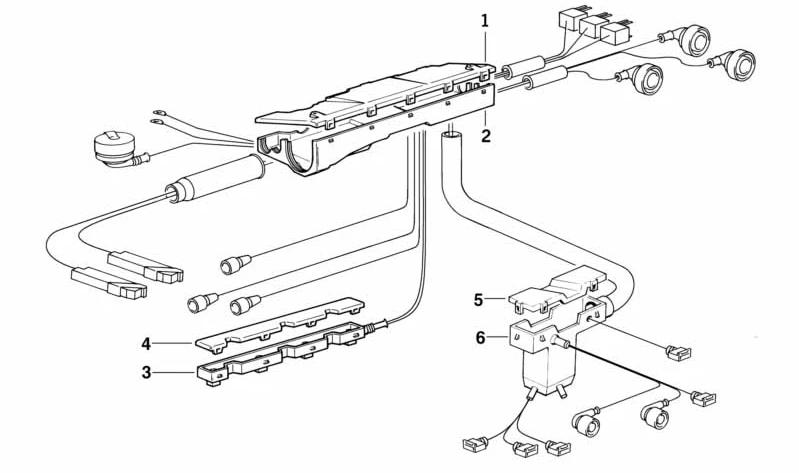 1
2
5
6
4
3