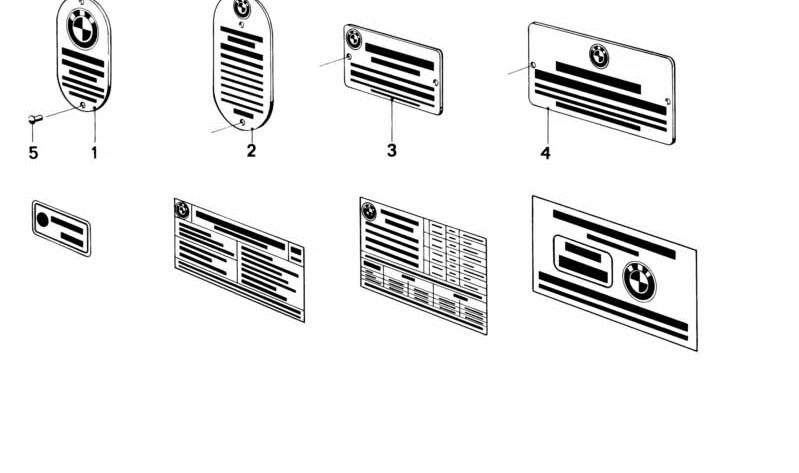 5
1
2
3
4