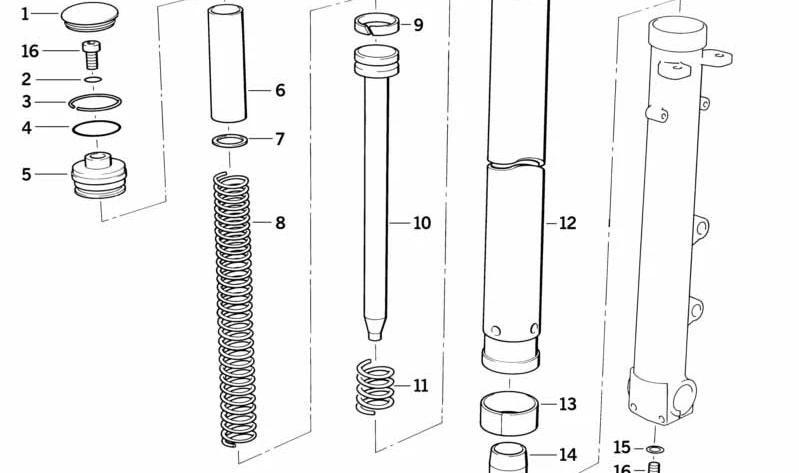 1
16
2
3
4
5
6
7
8
9
10
11
12
13
14
15
16