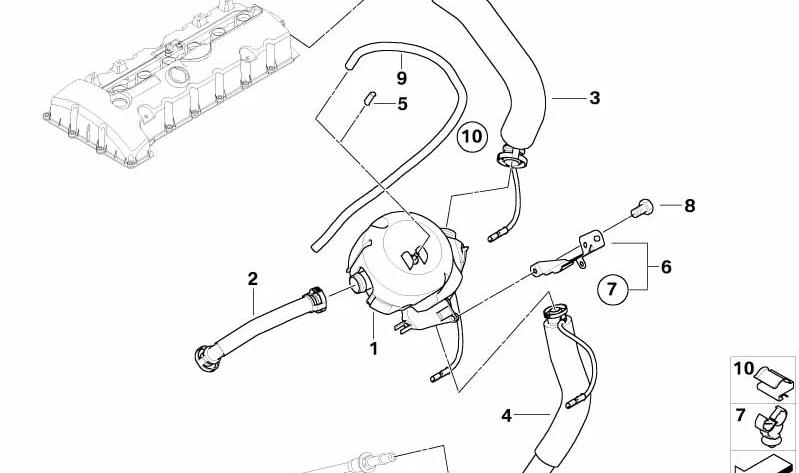 9
5
3
10
8
6
7
2
1
4
10
7