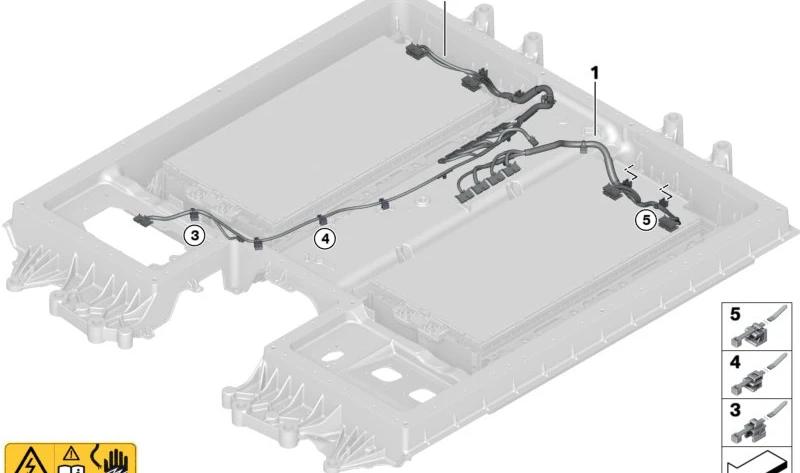 1
3
4
5
5
4
3