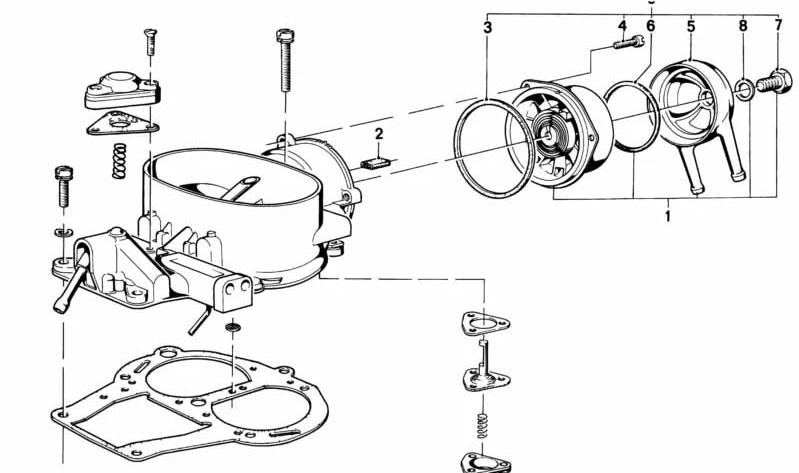 3
4
6
5
8
7
2
1