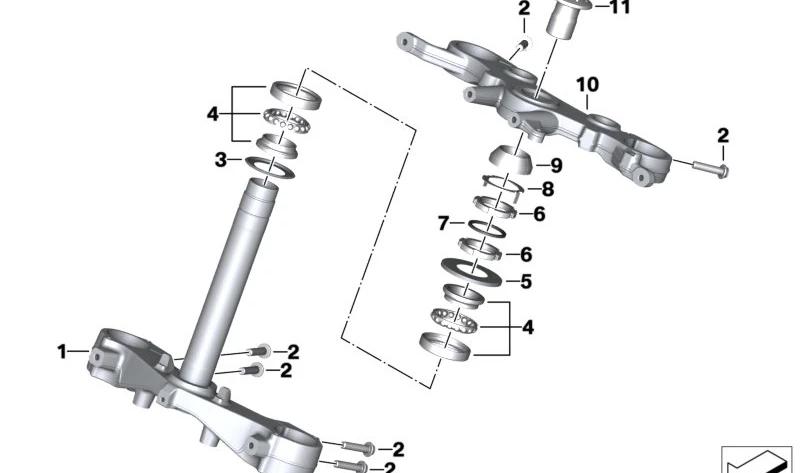 2
11
10
4
3
2
9
8
6
7
6
5
4
1
2
2
2
2