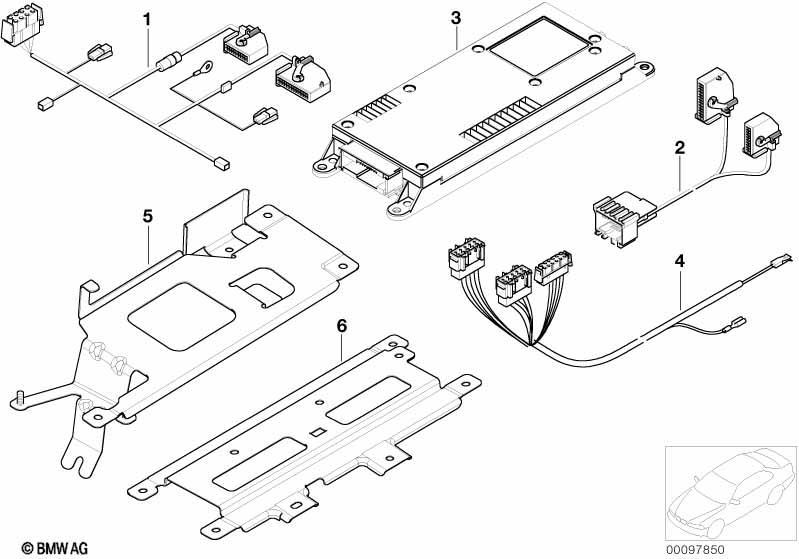 1

3

2

5

4

6

© BMW AG

00097850