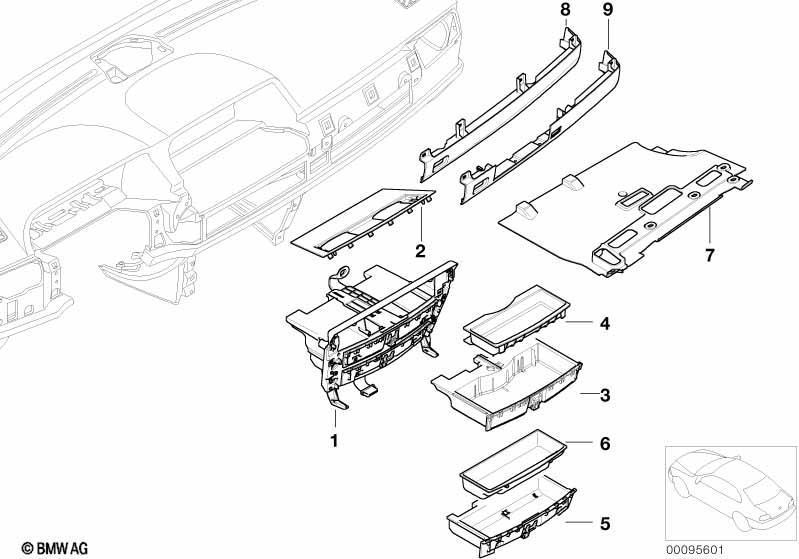 8
9
2
7
4
3
1
6
5
© BMW AG
00095601