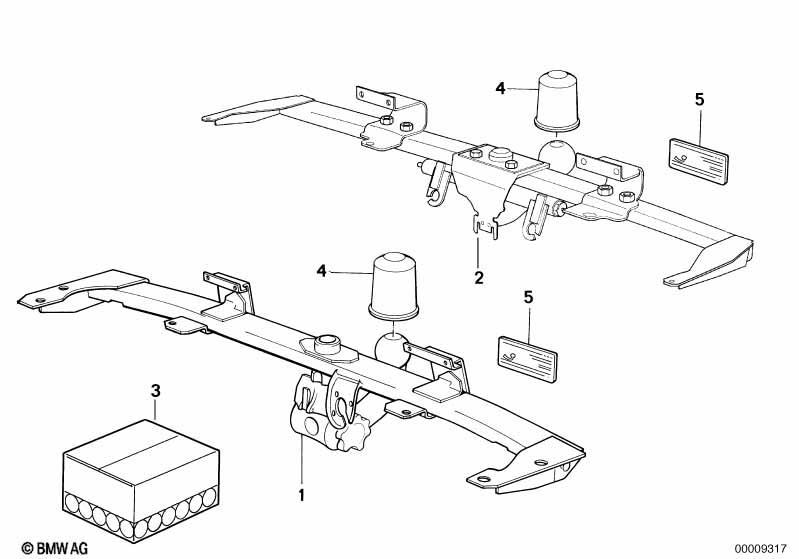 4

5

2

4

5

3

1

© BMW AG

00009317