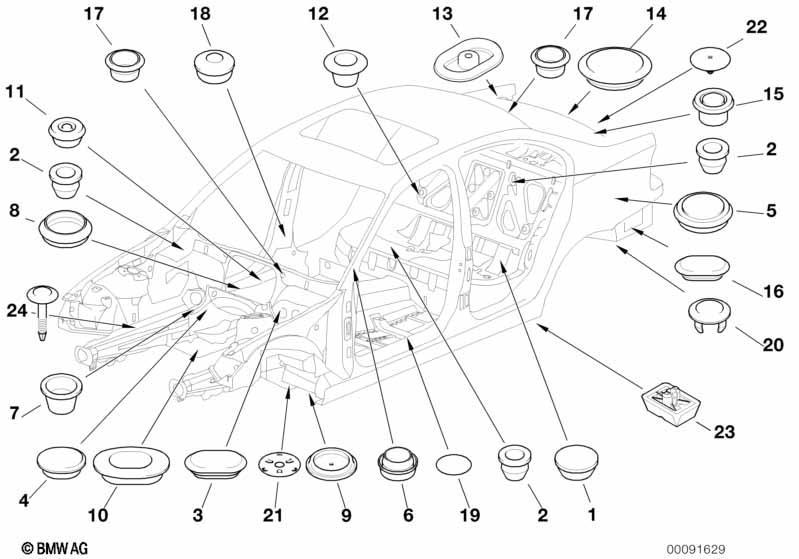 17
18
12
13
17
14
22
11
15
2
2
8
5
24
16
20
7
23
4
10
3
21
9
6
19
2
1
© BMW AG
00091629