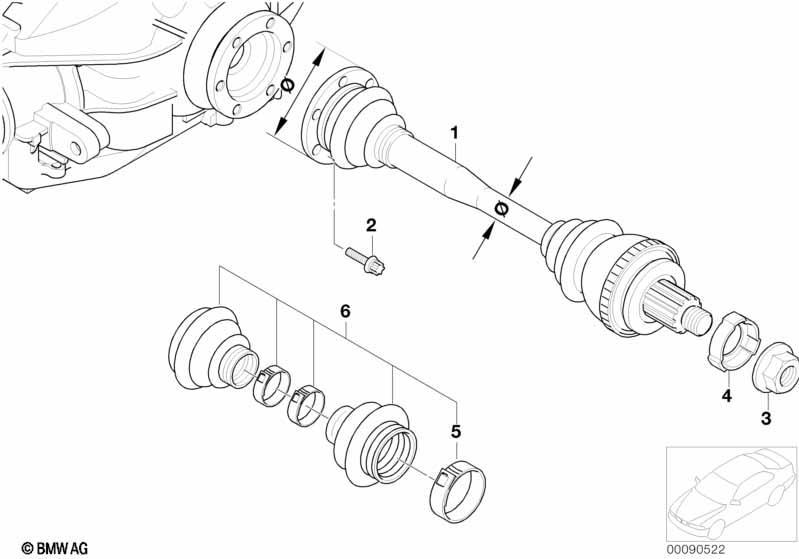 Ø
1
Ø
2
6
4
3
5
© BMW AG
00090522