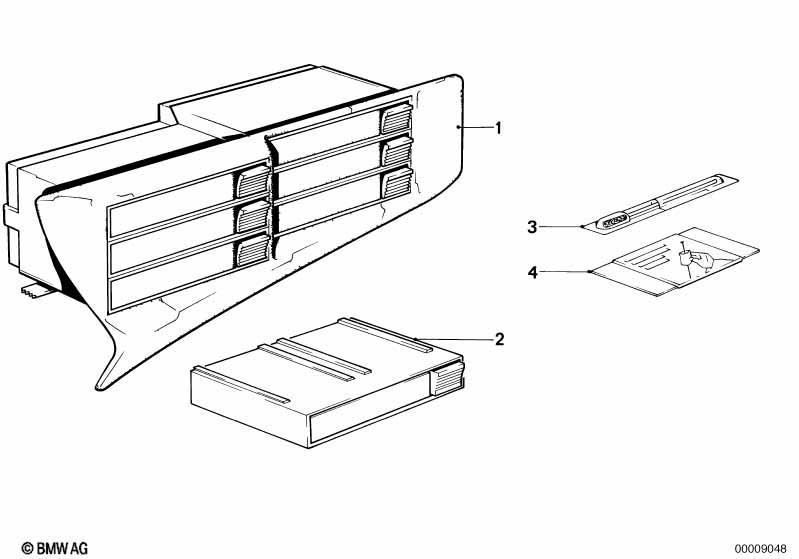 1

3

4

2

© BMW AG

00009048