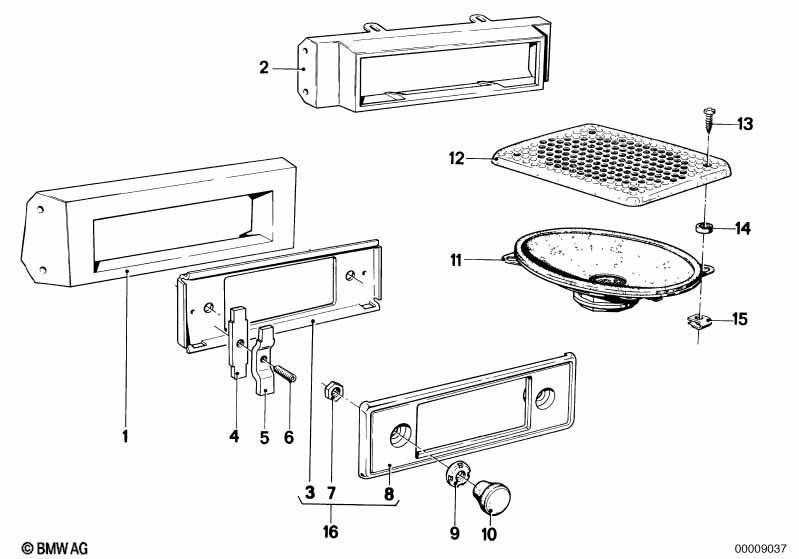 2
13
12
14
11
15
1
4
5
6
3
7
8
16
9
10
© BMW AG
00009037