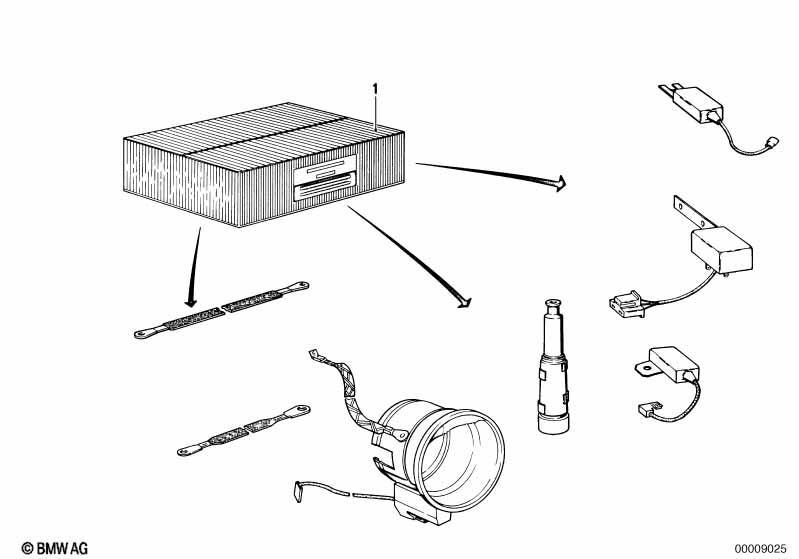 1

© BMW AG

00009025