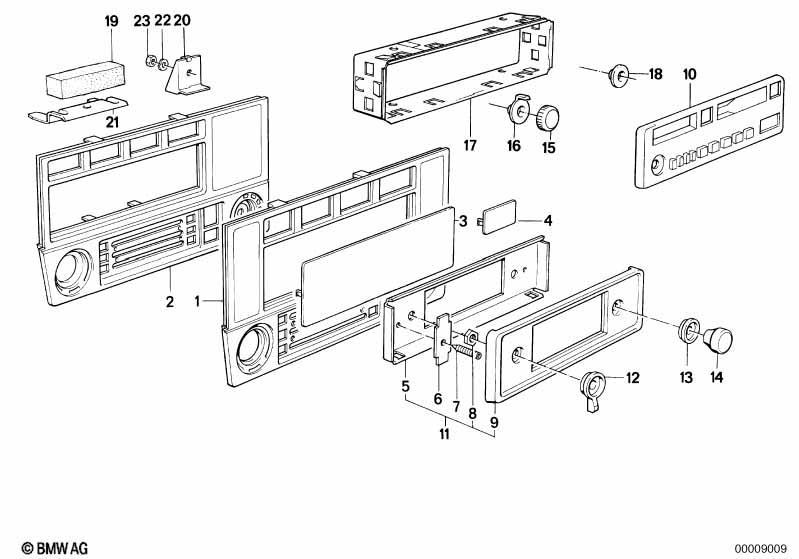 19
23
22
20
21
2
1
17
16
15
18
10
3
4
5
6
7
8
9
11
12
13
14
© BMW AG
00009009