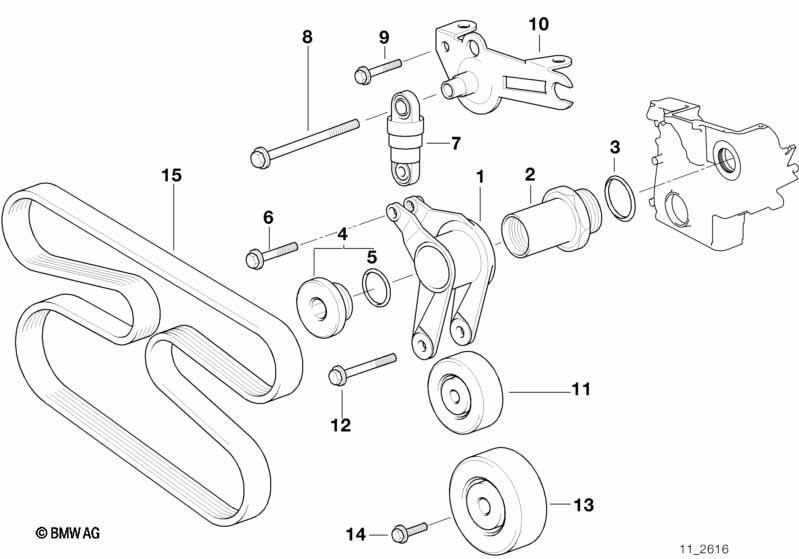 8
9
10
7
3
15
1
2
6
4
5
11
12
13
14
© BMW AG
11_2616