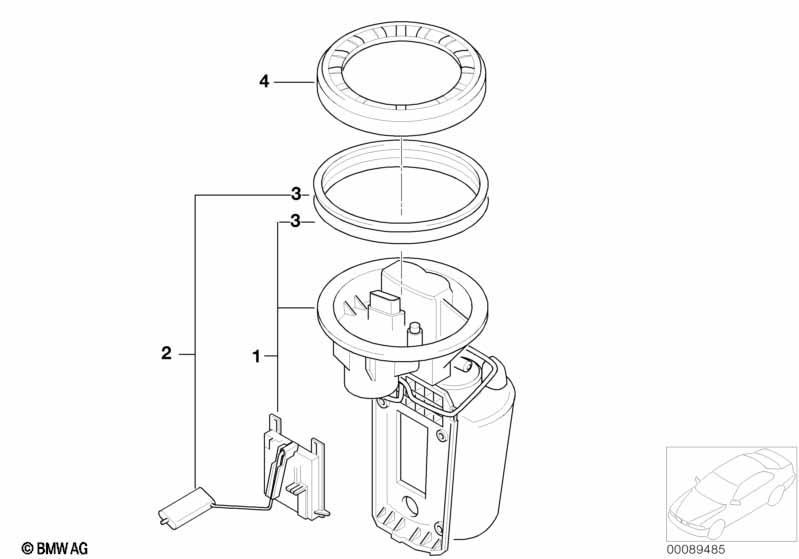 4
3
3
2
1
© BMW AG
00089485