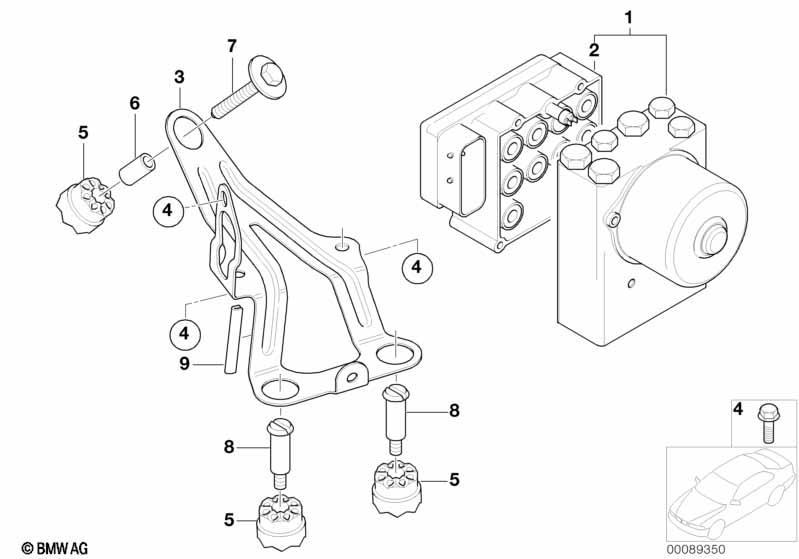 1
2
7
3
6
5
4
4
4
9
8
8
5
5
4
© BMW AG
00089350